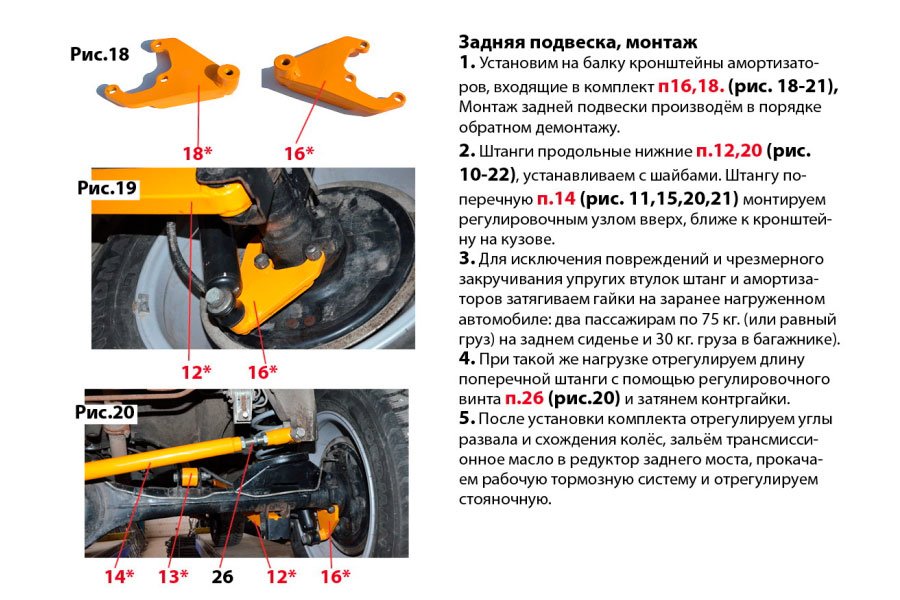 Рис.18

18*

16*

Рис.19

12*

16*

Рис.20

14*

13*

26

12*

16*

Задняя подвеска, монтаж

1. Установим на балку кронштейны амортизаторов, входящие в комплект п16,18. (рис. 18-21), Монтаж задней подвески производём в порядке обратном демонтажу.

2. Штанги продольные нижние п.12,20 (рис. 10-22), устанавливаем с шайбами. Штангу поперечную п.14 (рис. 11,15,20,21) монтируем регулировочным узлом вверх, ближе к кронштейну на кузове.

3. Для исключения повреждений и чрезмерного закручивания упругих втулок штанг и амортизаторов затягиваем гайки на заранее нагруженном автомобиле: два пассажирам по 75 кг. (или равный груз) на заднем сиденье и 30 кг. груза в багажнике).

4. При такой же нагрузке отрегулируем длину поперечной штанги с помощью регулировочного винта п.26 (рис.20) и затянем контргайки.

5. После установки комплекта отрегулируем углы развала и схождения колёс, зальём трансмиссионное масло в редуктор заднего моста, прокачаем рабочую тормозную систему и отрегулируем стояночную.